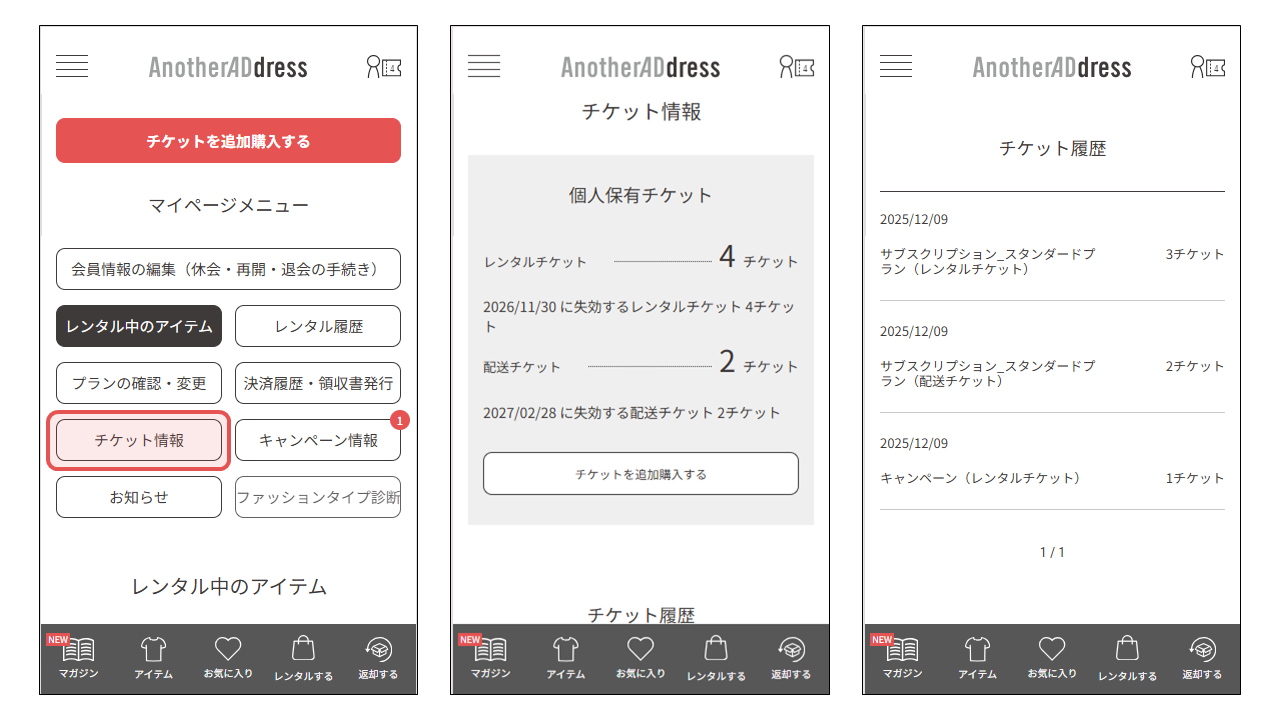 AnotherADdress

チケットを追加購入する

マイページメニュー

会員情報の編集（休会・再開・退会の手続き）

レンタル中のアイテム

レンタル履歴

プランの確認・変更

決済履歴・領収書発行

チケット情報

キャンペーン情報

1

お知らせ

ファッションタイプ診断

レンタル中のアイテム

NEW

マガジン

アイテム

お気に入り

レンタルする

返却する

AnotherADdress

チケット情報

個人保有チケット

レンタルチケット 4 チケット

2026/11/30 に失効するレンタルチケット 4チケット

配送チケット 2 チケット

2027/02/28 に失効する配送チケット 2チケット

チケットを追加購入する

チケット履歴

NEW

マガジン

アイテム

お気に入り

レンタルする

返却する

AnotherADdress

チケット履歴

2025/12/09

サブスクリプション_スタンダードプラン（レンタルチケット） 3チケット

2025/12/09

サブスクリプション_スタンダードプラン（配送チケット） 2チケット

2025/12/09

キャンペーン（レンタルチケット） 1チケット

1 / 1

NEW

マガジン

アイテム

お気に入り

レンタルする

返却する